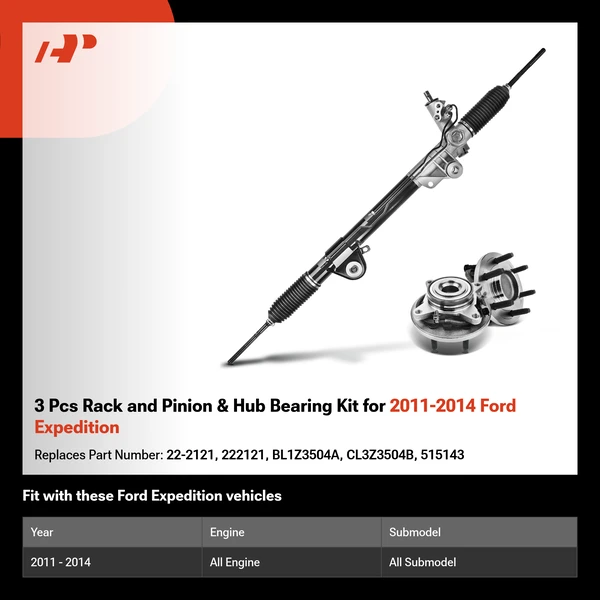 3 Pcs Rack and Pinion & Hub Bearing Kit for 2011-2014 Ford Expedition

Replaces Part Number: 22-2121, 222121, BL1Z3504A, CL3Z3504B, 515143

Fit with these Ford Expedition vehicles

| Year | Engine | Submodel |
|---|---|---|
| 2011 - 2014 | All Engine | All Submodel |