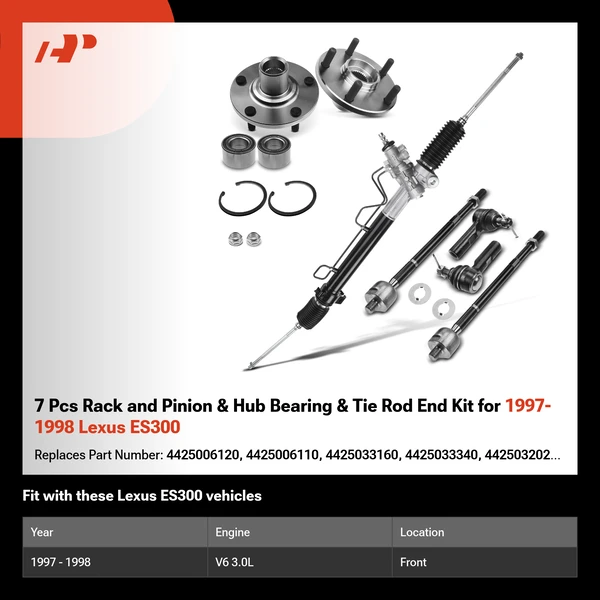 7 Pcs Rack and Pinion & Hub Bearing & Tie Rod End Kit for 1997-1998 Lexus ES300

Replaces Part Number: 4425006120, 4425006110, 4425033160, 4425033340, 442503202...

Fit with these Lexus ES300 vehicles

| Year | Engine | Location |
|---|---|---|
| 1997 - 1998 | V6 3.0L | Front |