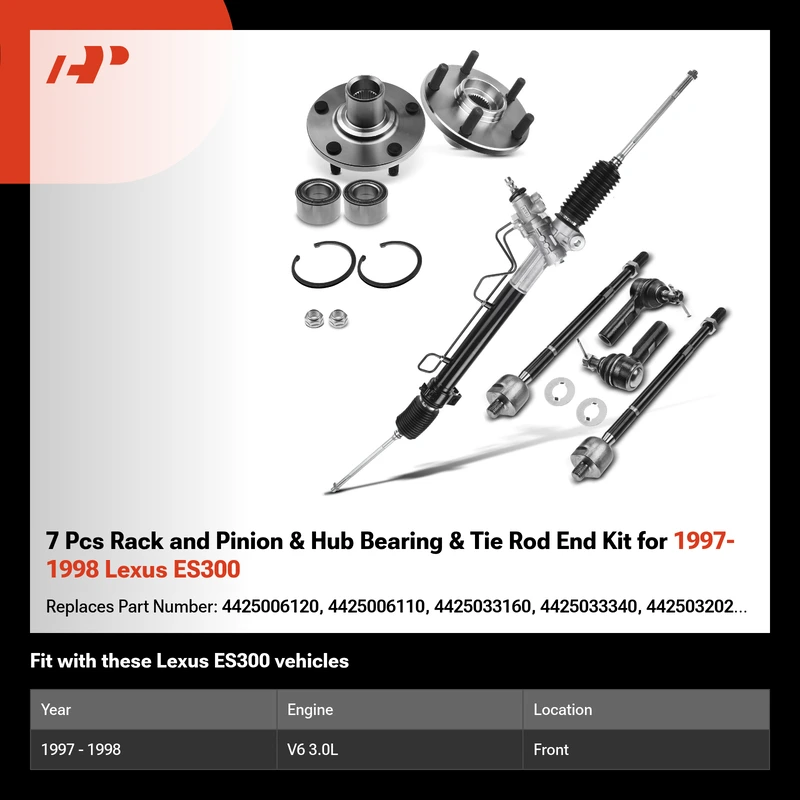 7 Pcs Rack and Pinion & Hub Bearing & Tie Rod End Kit for 1997-1998 Lexus ES300

Replaces Part Number: 4425006120, 4425006110, 4425033160, 4425033340, 442503202...

Fit with these Lexus ES300 vehicles

| Year | Engine | Location |
|---|---|---|
| 1997 - 1998 | V6 3.0L | Front |