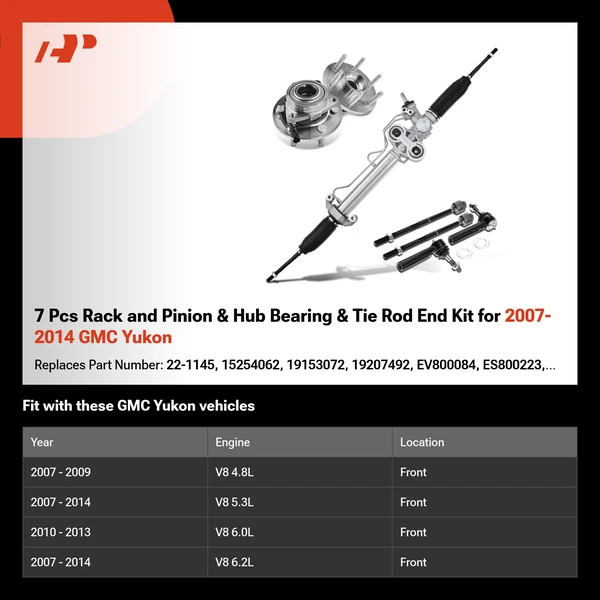 7 Pcs Rack and Pinion & Hub Bearing & Tie Rod End Kit for 2007-2014 GMC Yukon

Replaces Part Number: 22-1145, 15254062, 19153072, 19207492, EV800084, ES800223,...

Fit with these GMC Yukon vehicles

| Year | Engine | Location |
|---|---|---|
| 2007 - 2009 | V8 4.8L | Front |
| 2007 - 2014 | V8 5.3L | Front |
| 2010 - 2013 | V8 6.0L | Front |
| 2007 - 2014 | V8 6.2L | Front |