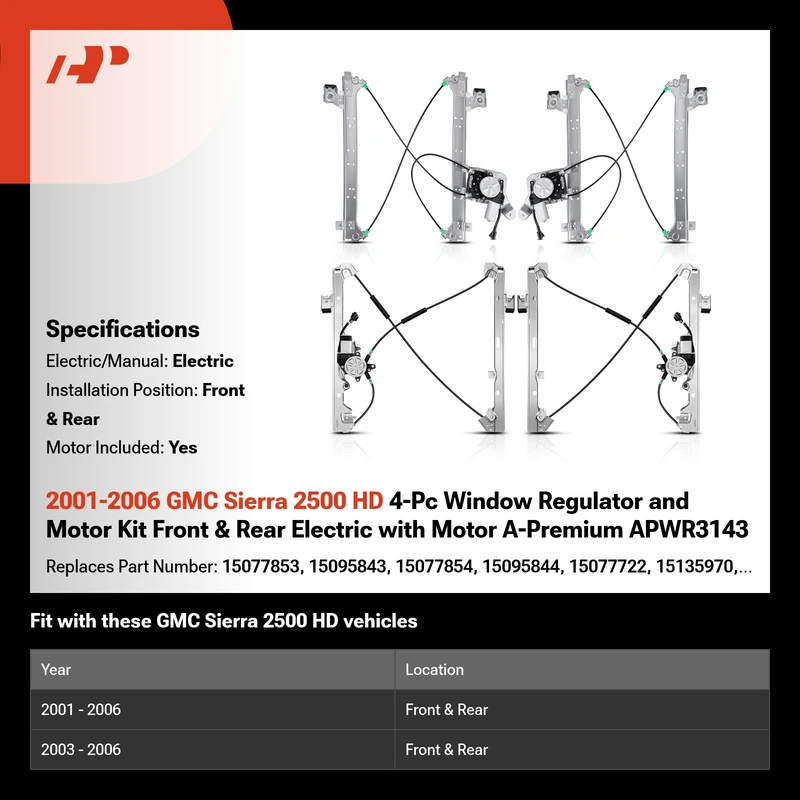 Specifications

Electric/Manual: Electric

Installation Position: Front & Rear

Motor Included: Yes

2001-2006 GMC Sierra 2500 HD 4-Pc Window Regulator and Motor Kit Front & Rear Electric with Motor A-Premium APWR3143

Replaces Part Number: 15077853, 15095843, 15077854, 15095844, 15077722, 15135970,...

Fit with these GMC Sierra 2500 HD vehicles

| Year | Location |
|---|---|
| 2001 - 2006 | Front & Rear |
| 2003 - 2006 | Front & Rear |