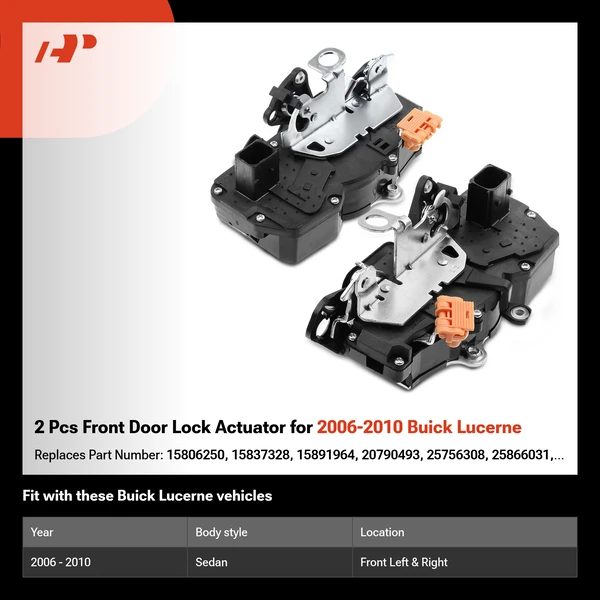 2 Pcs Front Door Lock Actuator for 2006-2010 Buick Lucerne

Replaces Part Number: 15806250, 15837328, 15891964, 20790493, 25756308, 25866031,...

Fit with these Buick Lucerne vehicles

| Year | Body style | Location |
|---|---|---|
| 2006 - 2010 | Sedan | Front Left & Right |