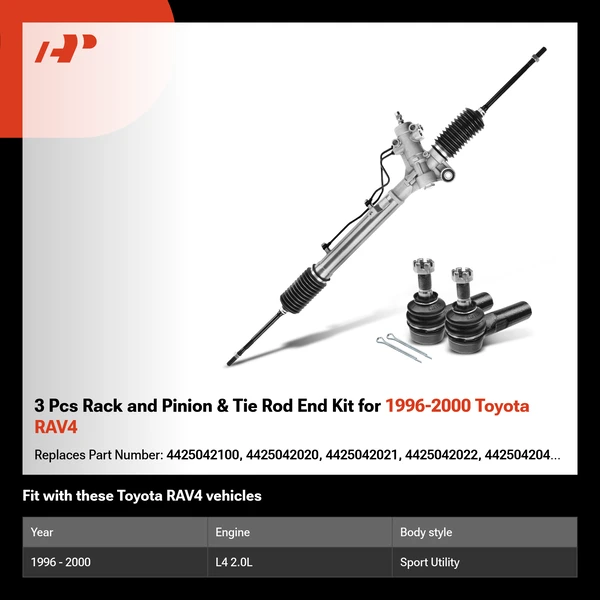 3 Pcs Rack and Pinion & Tie Rod End Kit for 1996-2000 Toyota RAV4

Replaces Part Number: 4425042100, 4425042020, 4425042021, 4425042022, 442504204...

Fit with these Toyota RAV4 vehicles

| Year | Engine | Body style |
|---|---|---|
| 1996 - 2000 | L4 2.0L | Sport Utility |