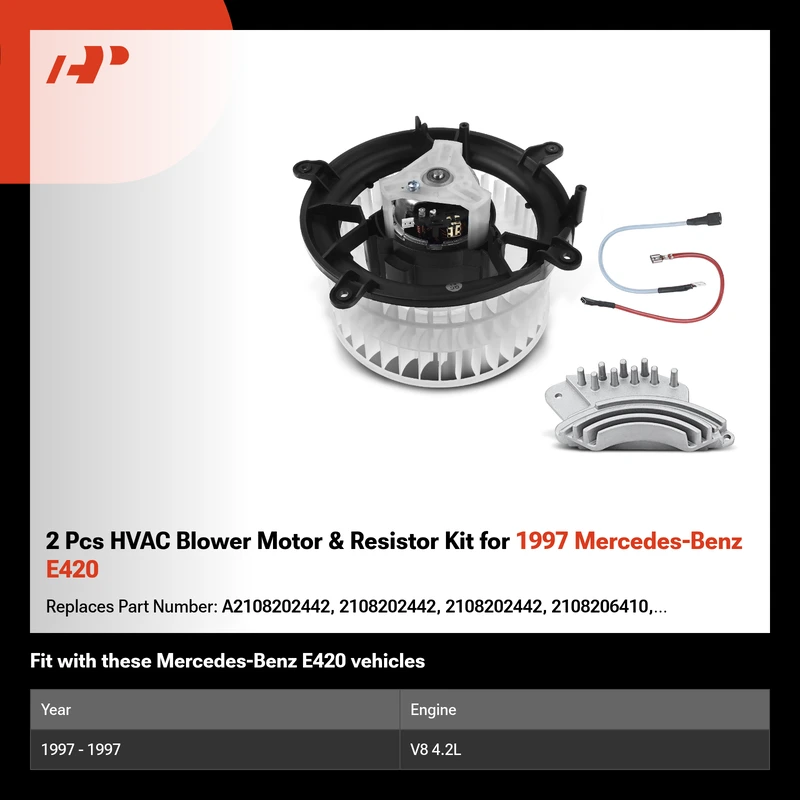 2 Pcs HVAC Blower Motor & Resistor Kit for 1997 Mercedes-Benz E420

Replaces Part Number: A2108202442, 2108202442, 2108202442, 2108206410,...

Fit with these Mercedes-Benz E420 vehicles

| Year | Engine |
|---|---|
| 1997 - 1997 | V8 4.2L |