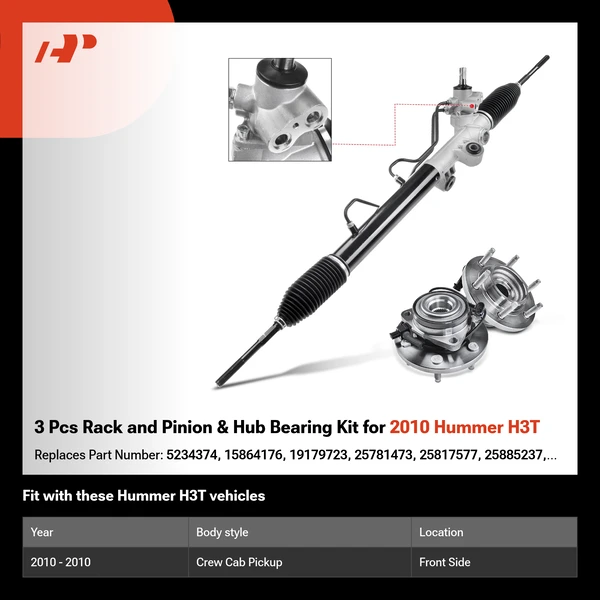 3 Pcs Rack and Pinion & Hub Bearing Kit for 2010 Hummer H3T

Replaces Part Number: 5234374, 15864176, 19179723, 25781473, 25817577, 25885237,...

Fit with these Hummer H3T vehicles

| Year | Body style | Location |
|---|---|---|
| 2010 - 2010 | Crew Cab Pickup | Front Side |