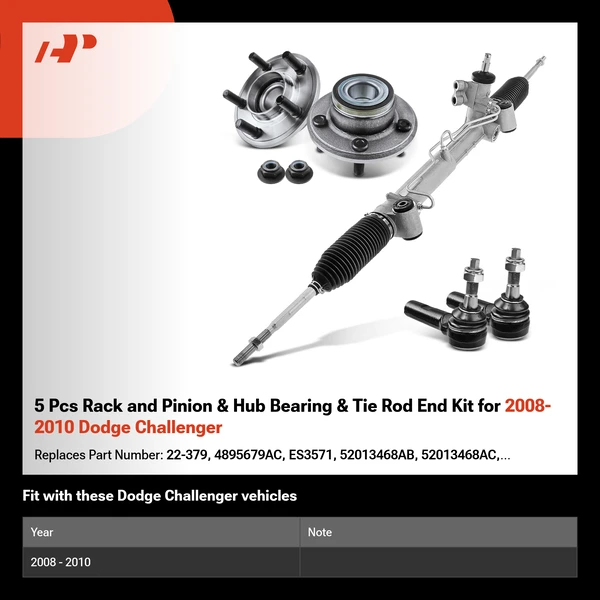 5 Pcs Rack and Pinion & Hub Bearing & Tie Rod End Kit for 2008-2010 Dodge Challenger

Replaces Part Number: 22-379, 4895679AC, ES3571, 52013468AB, 52013468AC,...

Fit with these Dodge Challenger vehicles

| Year | Note |
|---|---|
| 2008 - 2010 | |