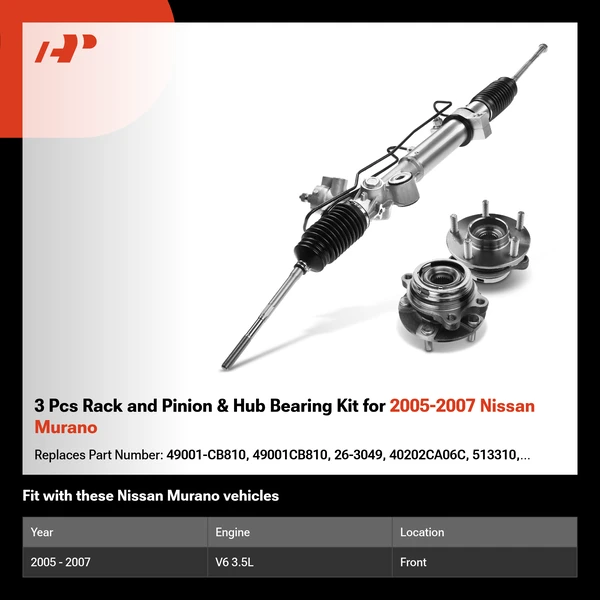 3 Pcs Rack and Pinion & Hub Bearing Kit for 2005-2007 Nissan Murano

Replaces Part Number: 49001-CB810, 49001CB810, 26-3049, 40202CA06C, 513310,...

Fit with these Nissan Murano vehicles

| Year | Engine | Location |
|---|---|---|
| 2005 - 2007 | V6 3.5L | Front |