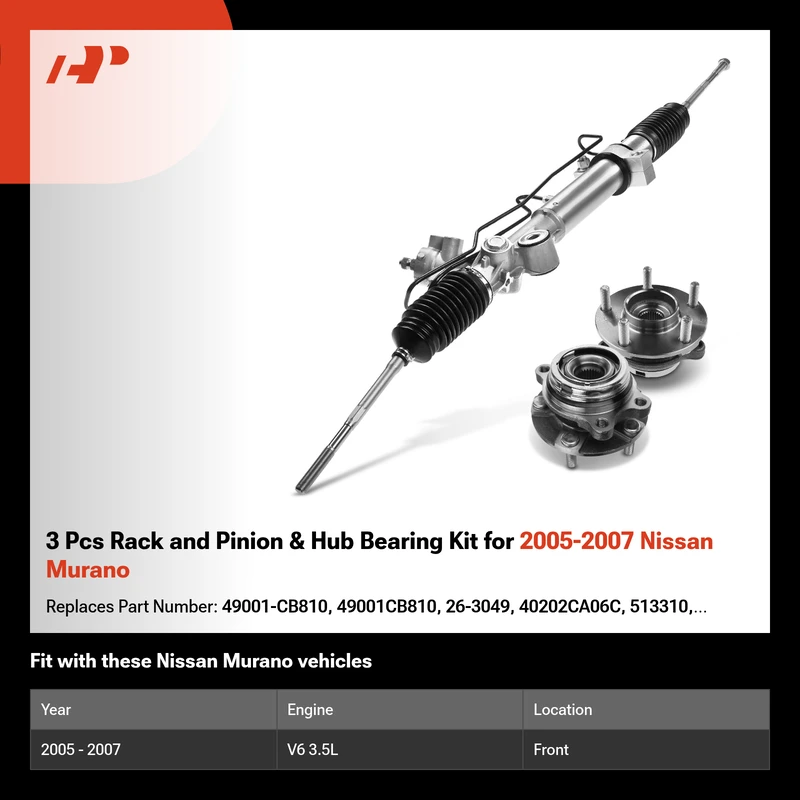 3 Pcs Rack and Pinion & Hub Bearing Kit for 2005-2007 Nissan Murano

Replaces Part Number: 49001-CB810, 49001CB810, 26-3049, 40202CA06C, 513310,...

Fit with these Nissan Murano vehicles

| Year | Engine | Location |
|---|---|---|
| 2005 - 2007 | V6 3.5L | Front |