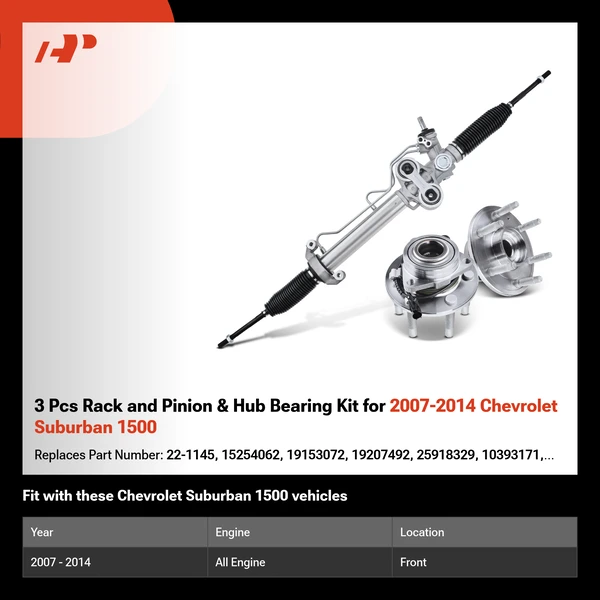 3 Pcs Rack and Pinion & Hub Bearing Kit for 2007-2014 Chevrolet Suburban 1500

Replaces Part Number: 22-1145, 15254062, 19153072, 19207492, 25918329, 10393171,...

Fit with these Chevrolet Suburban 1500 vehicles

| Year | Engine | Location |
|---|---|---|
| 2007 - 2014 | All Engine | Front |