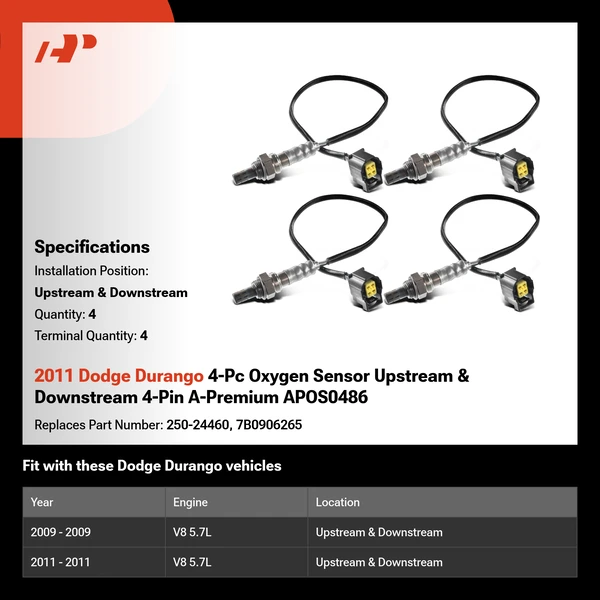 Specifications
Installation Position:
Upstream & Downstream
Quantity: 4
Terminal Quantity: 4

2011 Dodge Durango 4-Pc Oxygen Sensor Upstream & Downstream 4-Pin A-Premium APOS0486

Replaces Part Number: 250-24460, 7B0906265

Fit with these Dodge Durango vehicles

| Year | Engine | Location |
|---|---|---|
| 2009 - 2009 | V8 5.7L | Upstream & Downstream |
| 2011 - 2011 | V8 5.7L | Upstream & Downstream |