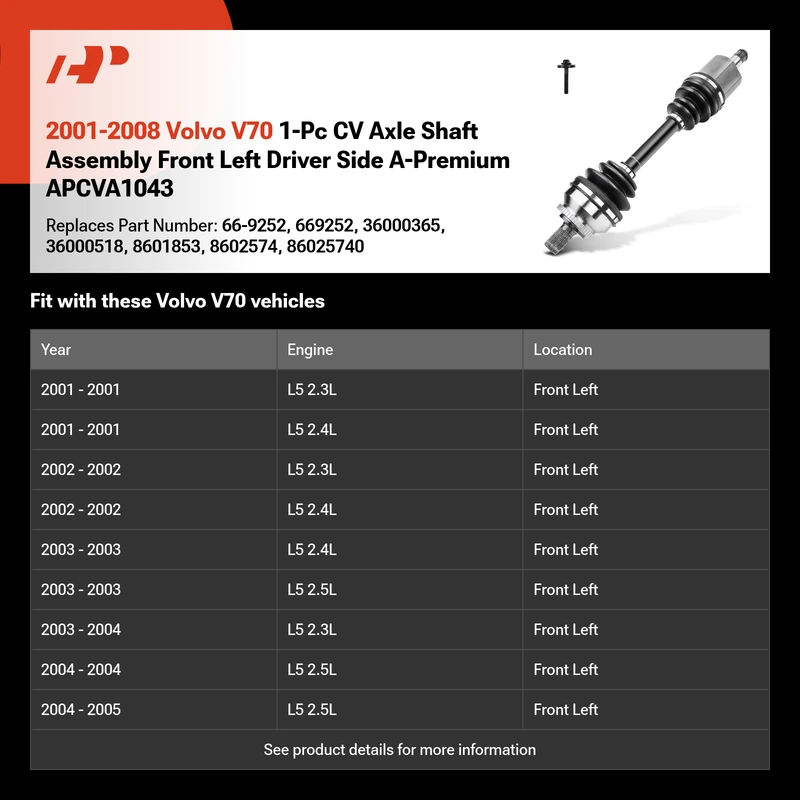 2001-2008 Volvo V70 1-Pc CV Axle Shaft Assembly Front Left Driver Side A-Premium APCVA1043

Replaces Part Number: 66-9252, 669252, 36000365, 36000518, 8601853, 8602574, 86025740

Fit with these Volvo V70 vehicles

| Year | Engine | Location |
|---|---|---|
| 2001 - 2001 | L5 2.3L | Front Left |
| 2001 - 2001 | L5 2.4L | Front Left |
| 2002 - 2002 | L5 2.3L | Front Left |
| 2002 - 2002 | L5 2.4L | Front Left |
| 2003 - 2003 | L5 2.4L | Front Left |
| 2003 - 2003 | L5 2.5L | Front Left |
| 2003 - 2004 | L5 2.3L | Front Left |
| 2004 - 2004 | L5 2.5L | Front Left |
| 2004 - 2005 | L5 2.5L | Front Left |

See product details for more information