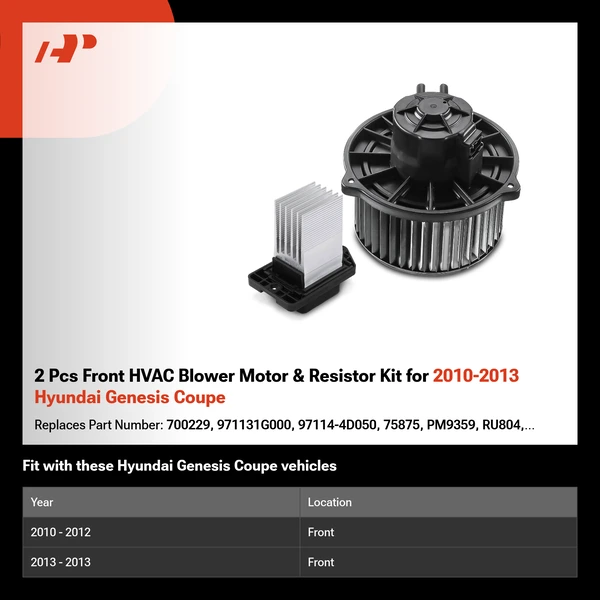 2 Pcs Front HVAC Blower Motor & Resistor Kit for 2010-2013 Hyundai Genesis Coupe

Replaces Part Number: 700229, 971131G000, 97114-4D050, 75875, PM9359, RU804,...

Fit with these Hyundai Genesis Coupe vehicles

| Year | Location |
|---|---|
| 2010 - 2012 | Front |
| 2013 - 2013 | Front |