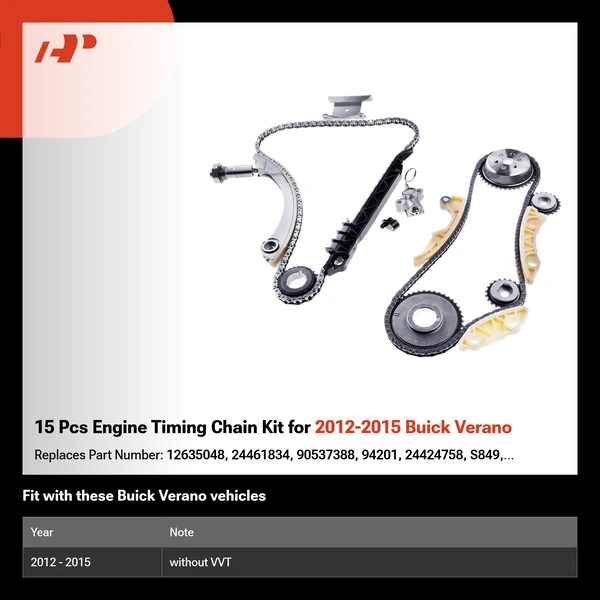 15 Pcs Engine Timing Chain Kit for 2012-2015 Buick Verano

Replaces Part Number: 12635048, 24461834, 90537388, 94201, 24424758, S849,...

Fit with these Buick Verano vehicles

| Year | Note |
|---|---|
| 2012 - 2015 | without VVT |