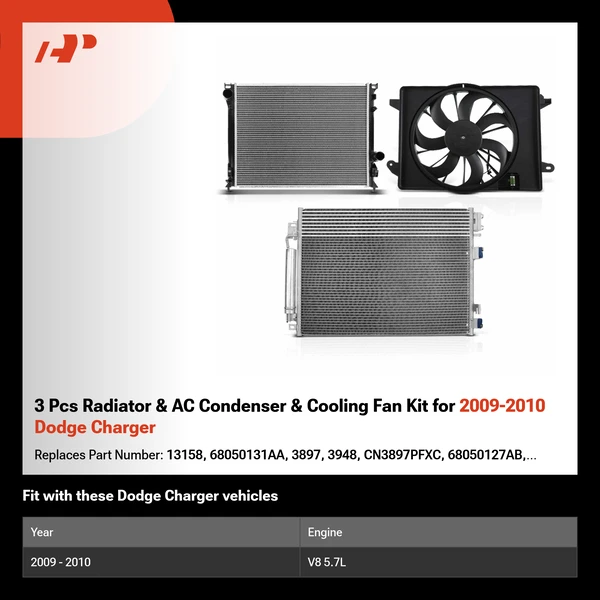 3 Pcs Radiator & AC Condenser & Cooling Fan Kit for 2009-2010 Dodge Charger

Replaces Part Number: 13158, 68050131AA, 3897, 3948, CN3897PFXC, 68050127AB,...

Fit with these Dodge Charger vehicles

| Year | Engine |
|---|---|
| 2009 - 2010 | V8 5.7L |