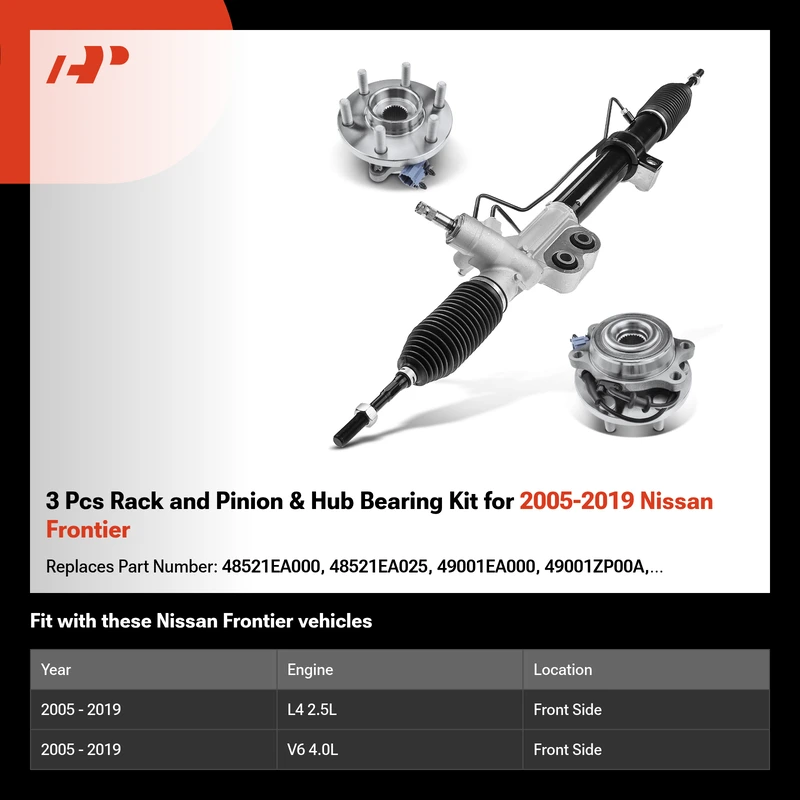 3 Pcs Rack and Pinion & Hub Bearing Kit for 2005-2019 Nissan Frontier

Replaces Part Number: 48521EA000, 48521EA025, 49001EA000, 49001ZP00A,...

Fit with these Nissan Frontier vehicles

| Year | Engine | Location |
|---|---|---|
| 2005 - 2019 | L4 2.5L | Front Side |
| 2005 - 2019 | V6 4.0L | Front Side |