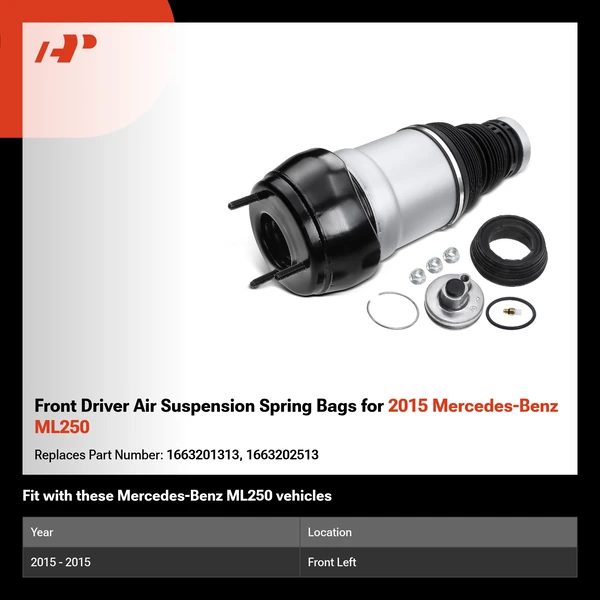 Front Driver Air Suspension Spring Bags for 2015 Mercedes-Benz ML250

Replaces Part Number: 1663201313, 1663202513

Fit with these Mercedes-Benz ML250 vehicles

| Year | Location |
|---|---|
| 2015 - 2015 | Front Left |