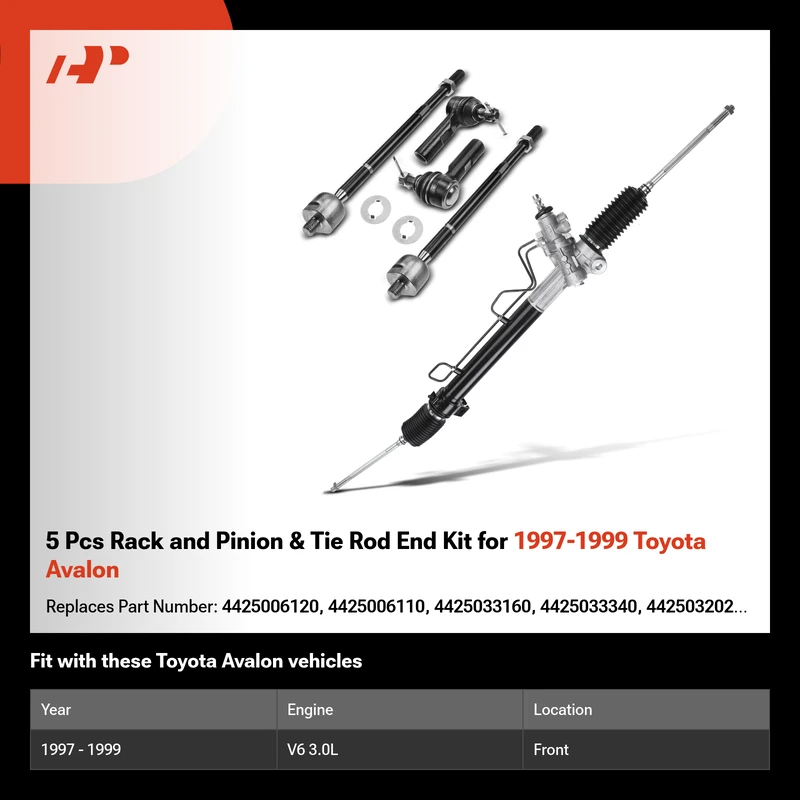 5 Pcs Rack and Pinion & Tie Rod End Kit for 1997-1999 Toyota Avalon

Replaces Part Number: 4425006120, 4425006110, 4425033160, 4425033340, 442503202...

Fit with these Toyota Avalon vehicles

| Year | Engine | Location |
|---|---|---|
| 1997 - 1999 | V6 3.0L | Front |