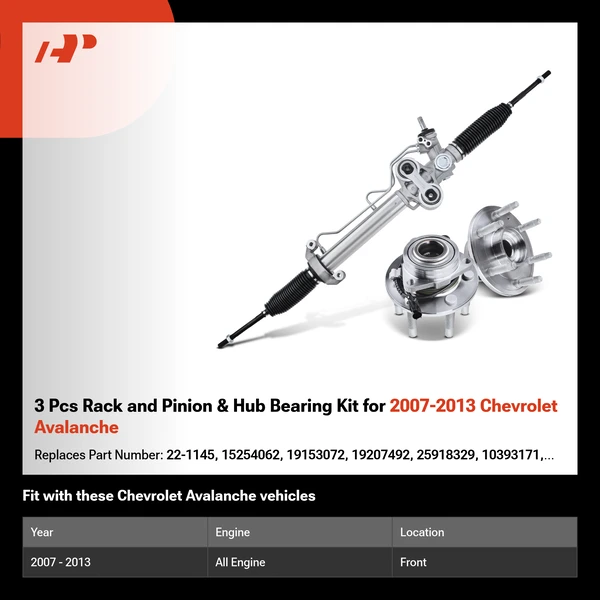 3 Pcs Rack and Pinion & Hub Bearing Kit for 2007-2013 Chevrolet Avalanche

Replaces Part Number: 22-1145, 15254062, 19153072, 19207492, 25918329, 10393171,...

Fit with these Chevrolet Avalanche vehicles

| Year | Engine | Location |
|---|---|---|
| 2007 - 2013 | All Engine | Front |