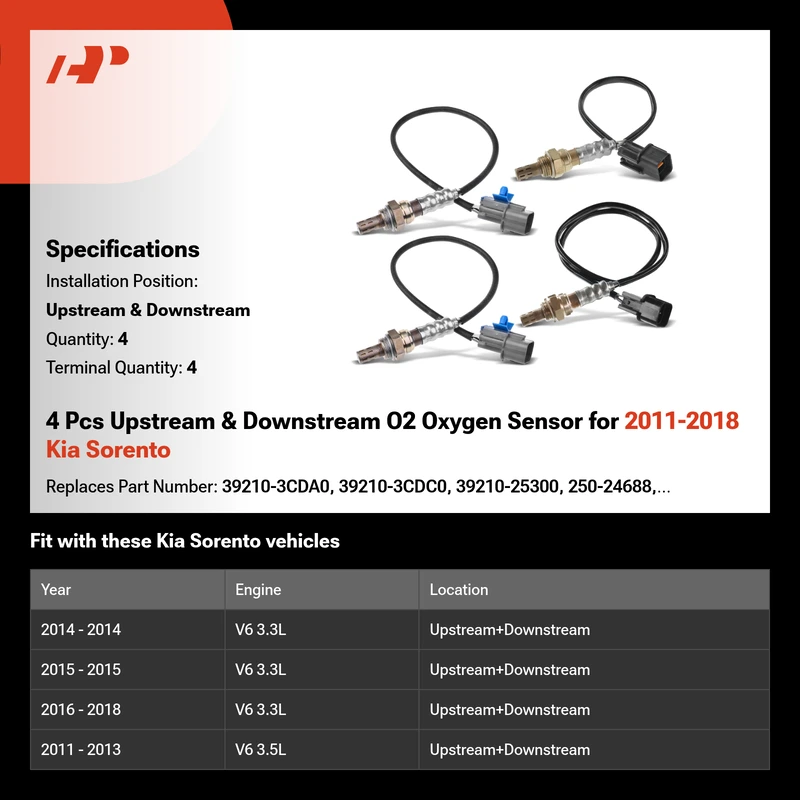 Specifications
Installation Position:
Upstream & Downstream
Quantity: 4
Terminal Quantity: 4

4 Pcs Upstream & Downstream O2 Oxygen Sensor for 2011-2018 Kia Sorento

Replaces Part Number: 39210-3CDA0, 39210-3CDC0, 39210-25300, 250-24688,...

Fit with these Kia Sorento vehicles

| Year | Engine | Location |
|---|---|---|
| 2014 - 2014 | V6 3.3L | Upstream+Downstream |
| 2015 - 2015 | V6 3.3L | Upstream+Downstream |
| 2016 - 2018 | V6 3.3L | Upstream+Downstream |
| 2011 - 2013 | V6 3.5L | Upstream+Downstream |