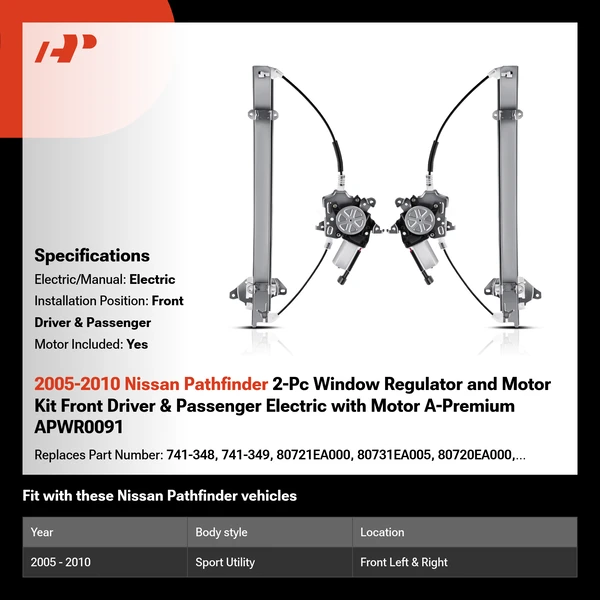 AP

Specifications
Electric/Manual: Electric
Installation Position: Front Driver & Passenger
Motor Included: Yes

2005-2010 Nissan Pathfinder 2-Pc Window Regulator and Motor Kit Front Driver & Passenger Electric with Motor A-Premium APWR0091

Replaces Part Number: 741-348, 741-349, 80721EA000, 80731EA005, 80720EA000,...

Fit with these Nissan Pathfinder vehicles

| Year | Body style | Location |
|---|---|---|
| 2005 - 2010 | Sport Utility | Front Left & Right |