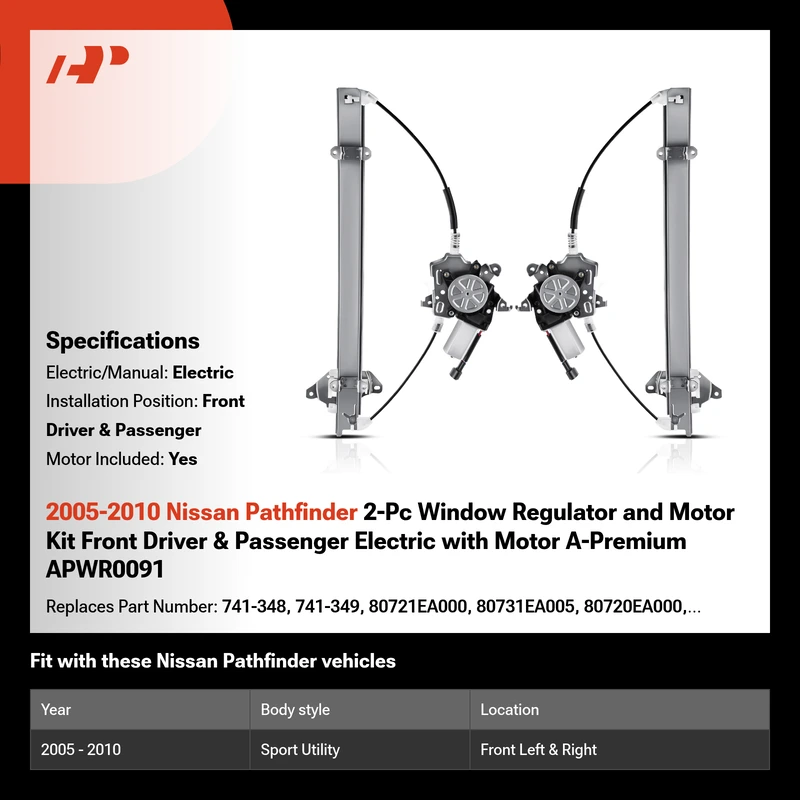 Specifications

Electric/Manual: Electric

Installation Position: Front Driver & Passenger

Motor Included: Yes

2005-2010 Nissan Pathfinder 2-Pc Window Regulator and Motor Kit Front Driver & Passenger Electric with Motor A-Premium APWR0091

Replaces Part Number: 741-348, 741-349, 80721EA000, 80731EA005, 80720EA000,...

Fit with these Nissan Pathfinder vehicles

| Year | Body style | Location |
|---|---|---|
| 2005 - 2010 | Sport Utility | Front Left & Right |