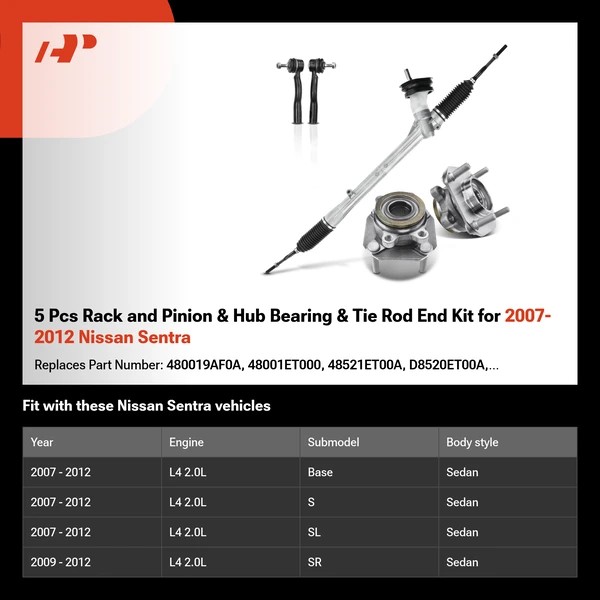 5 Pcs Rack and Pinion & Hub Bearing & Tie Rod End Kit for 2007-2012 Nissan Sentra

Replaces Part Number: 480019AF0A, 48001ET000, 48521ET00A, D8520ET00A,...

Fit with these Nissan Sentra vehicles

| Year | Engine | Submodel | Body style |
|---|---|---|---|
| 2007 - 2012 | L4 2.0L | Base | Sedan |
| 2007 - 2012 | L4 2.0L | S | Sedan |
| 2007 - 2012 | L4 2.0L | SL | Sedan |
| 2009 - 2012 | L4 2.0L | SR | Sedan |