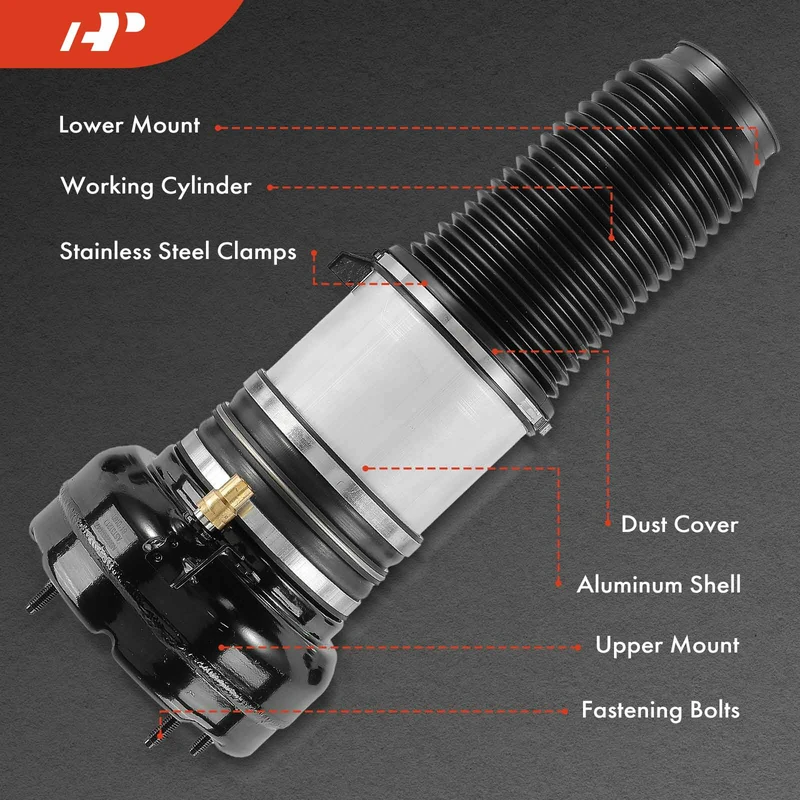 AP

Lower Mount

Working Cylinder

Stainless Steel Clamps

Dust Cover

Aluminum Shell

Upper Mount

Fastening Bolts