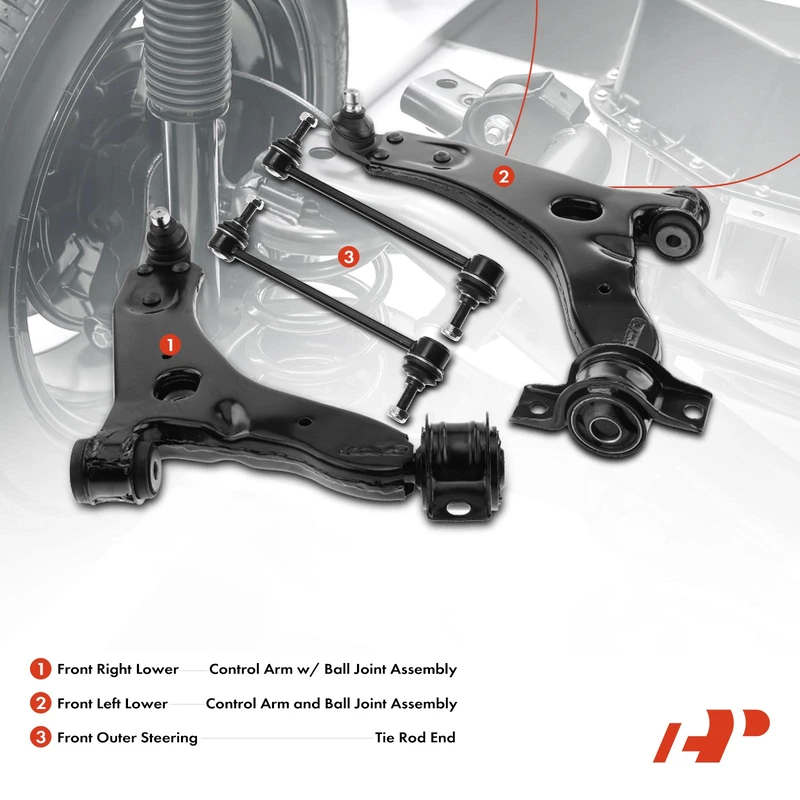 2

3

1

1 Front Right Lower Control Arm w/ Ball Joint Assembly

2 Front Left Lower Control Arm and Ball Joint Assembly

3 Front Outer Steering Tie Rod End