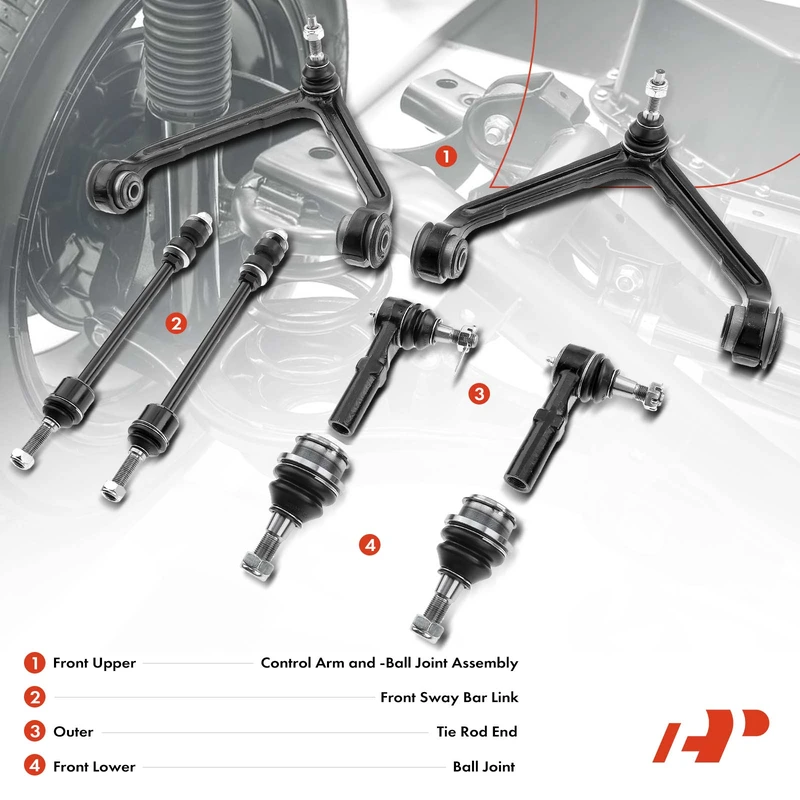 1
2
3
4

1 Front Upper Control Arm and -Ball Joint Assembly
2 Front Sway Bar Link
3 Outer Tie Rod End
4 Front Lower Ball Joint