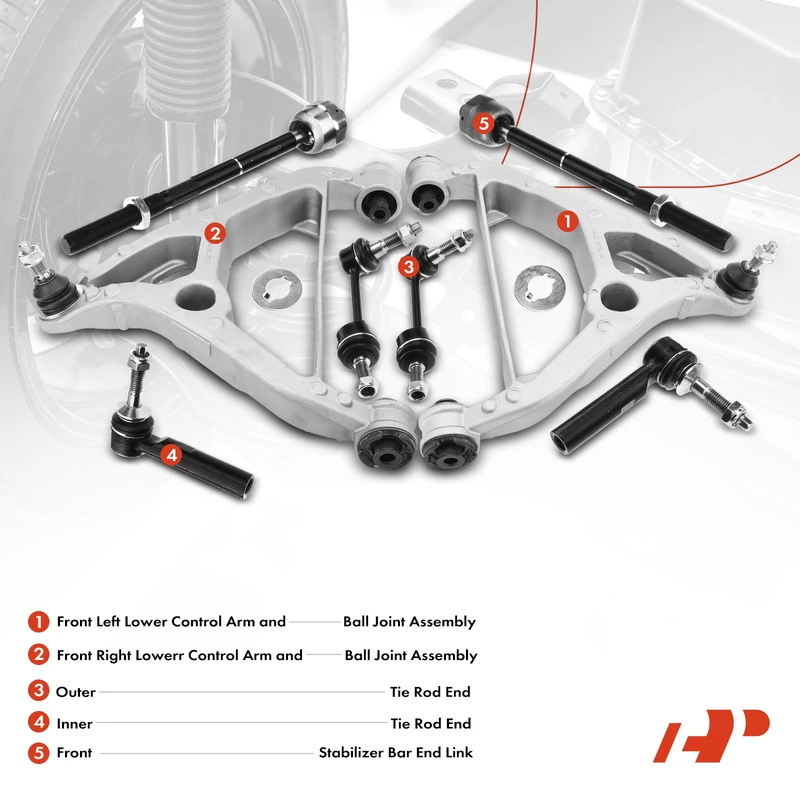 5

2

1

3

4

1 Front Left Lower Control Arm and Ball Joint Assembly

2 Front Right Lowerr Control Arm and Ball Joint Assembly

3 Outer Tie Rod End

4 Inner Tie Rod End

5 Front Stabilizer Bar End Link