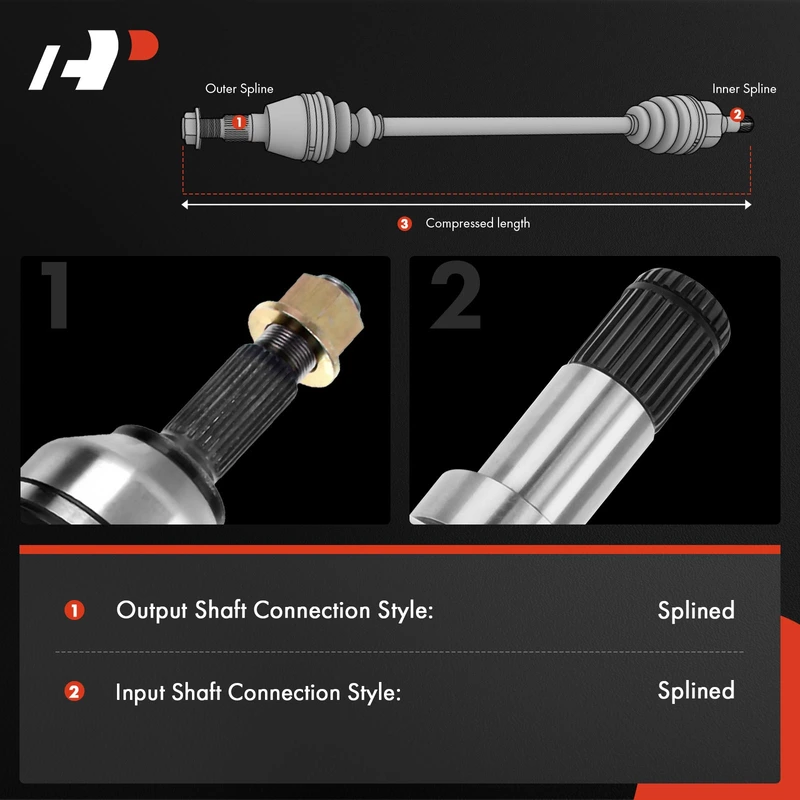 Outer Spline

1

Inner Spline

2

3 Compressed length

1

2

1 Output Shaft Connection Style: Splined

2 Input Shaft Connection Style: Splined