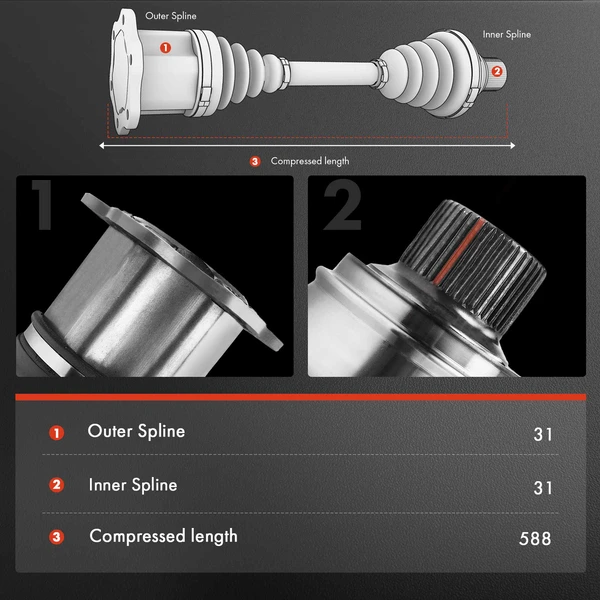 Outer Spline

1

Inner Spline

2

3 Compressed length

1

2

| | | |
|---|---|---|
| 1 | Outer Spline | 31 |
| 2 | Inner Spline | 31 |
| 3 | Compressed length | 588 |