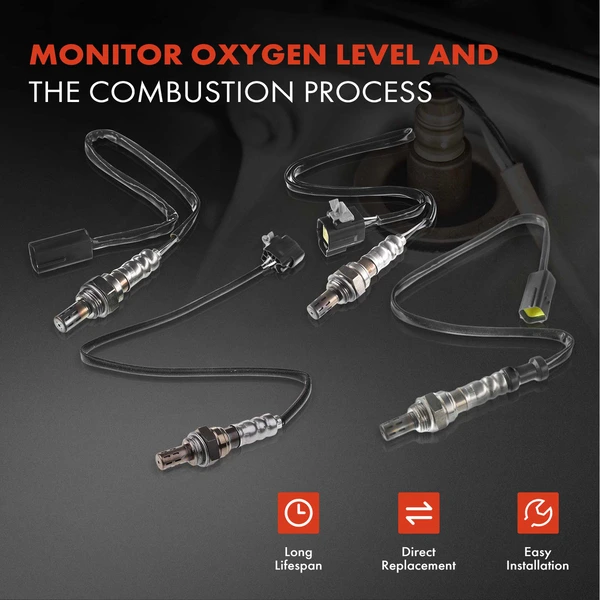 MONITOR OXYGEN LEVEL AND
THE COMBUSTION PROCESS

Long Lifespan

Direct Replacement

Easy Installation