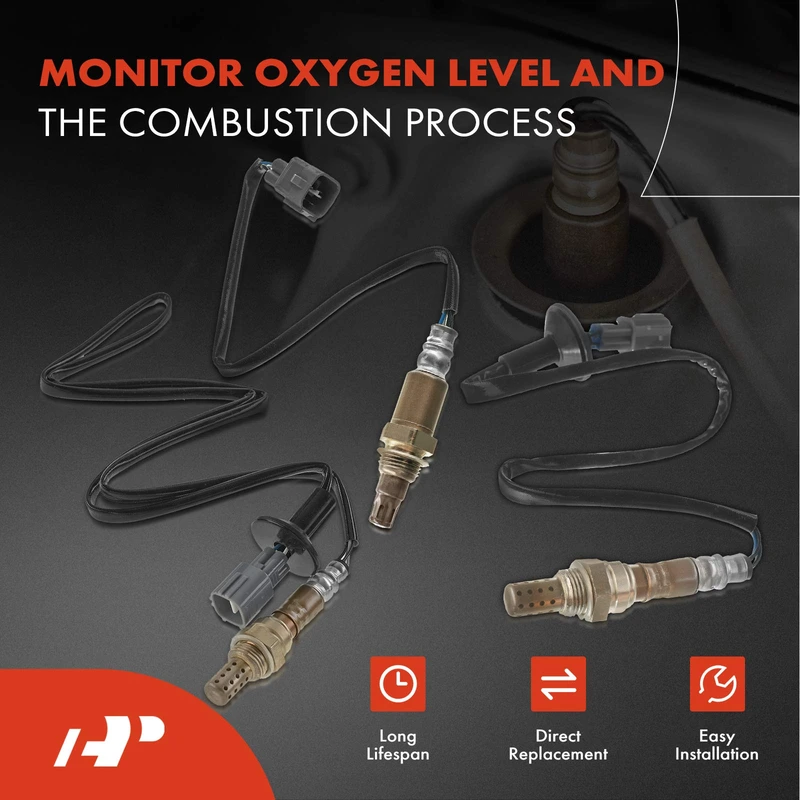 MONITOR OXYGEN LEVEL AND
THE COMBUSTION PROCESS

Long Lifespan

Direct Replacement

Easy Installation