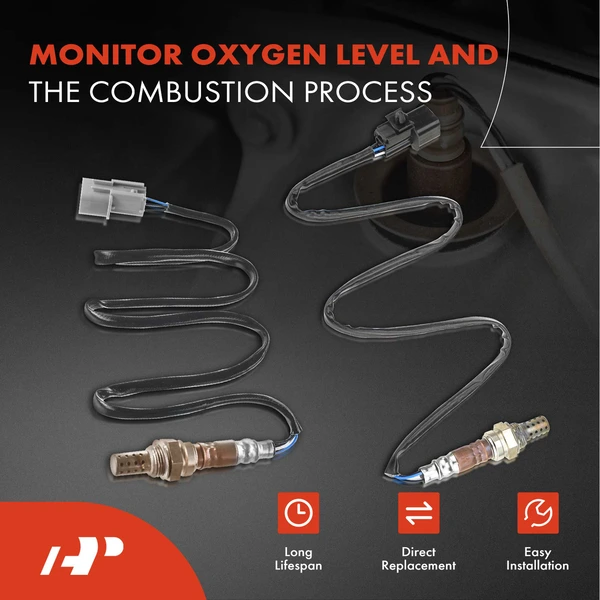 MONITOR OXYGEN LEVEL AND
THE COMBUSTION PROCESS

Long Lifespan

Direct Replacement

Easy Installation