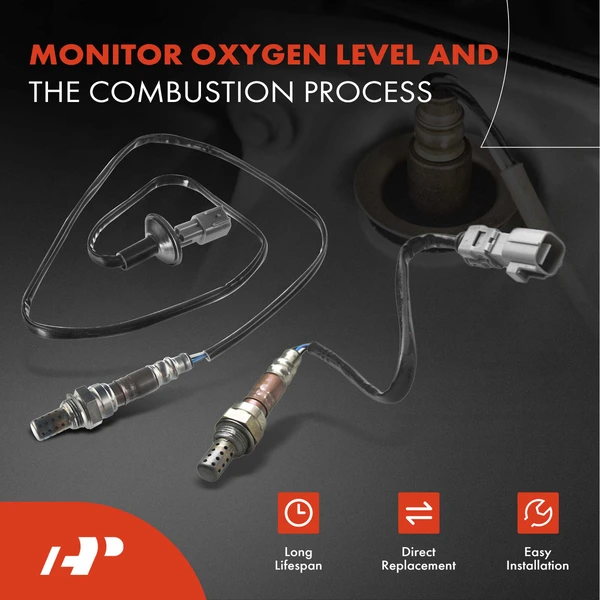 MONITOR OXYGEN LEVEL AND
THE COMBUSTION PROCESS

Long
Lifespan

Direct
Replacement

Easy
Installation