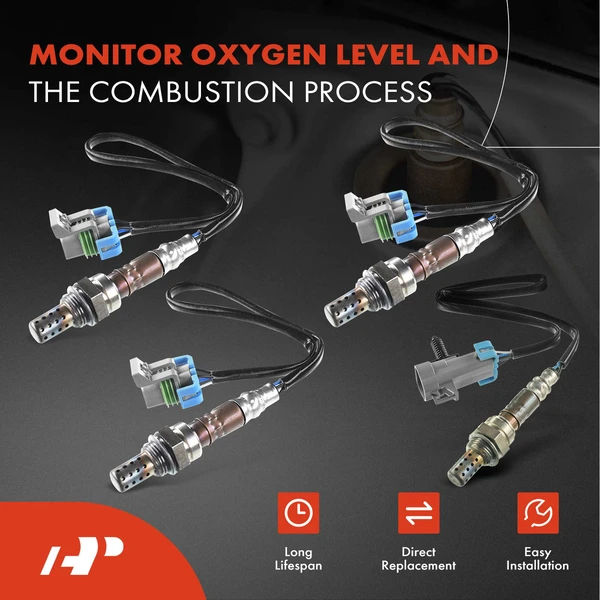 MONITOR OXYGEN LEVEL AND
THE COMBUSTION PROCESS

Long Lifespan

Direct Replacement

Easy Installation