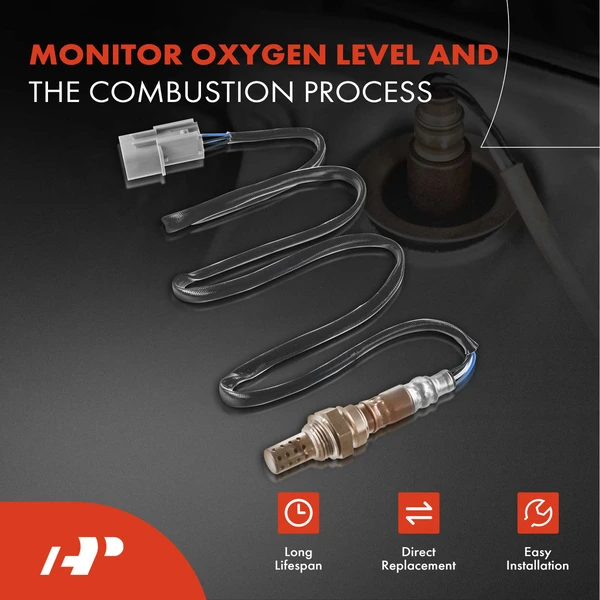 MONITOR OXYGEN LEVEL AND
THE COMBUSTION PROCESS

Long Lifespan

Direct Replacement

Easy Installation