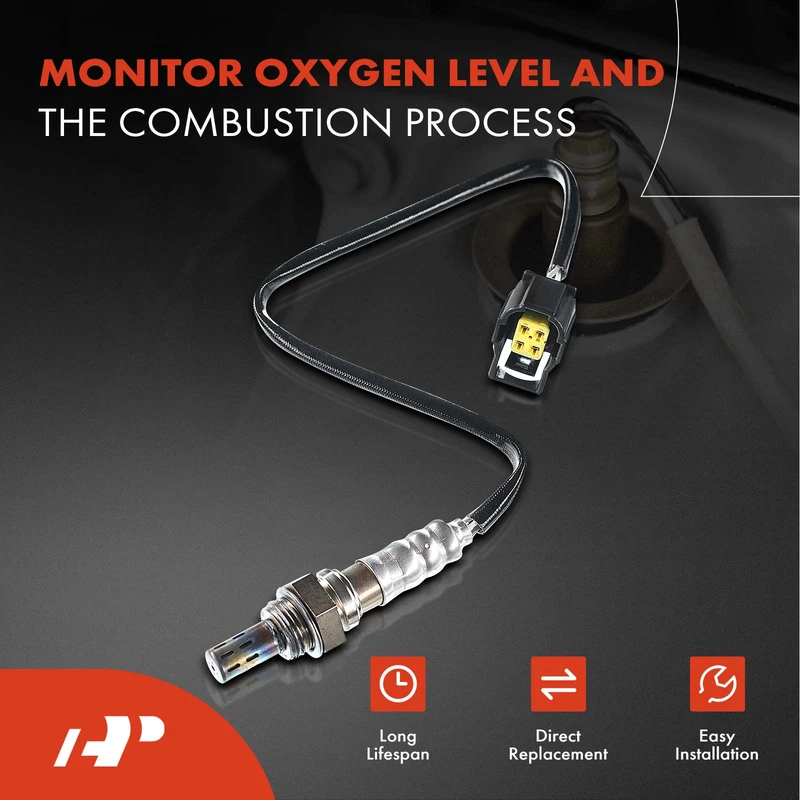 MONITOR OXYGEN LEVEL AND
THE COMBUSTION PROCESS

Long Lifespan

Direct Replacement

Easy Installation