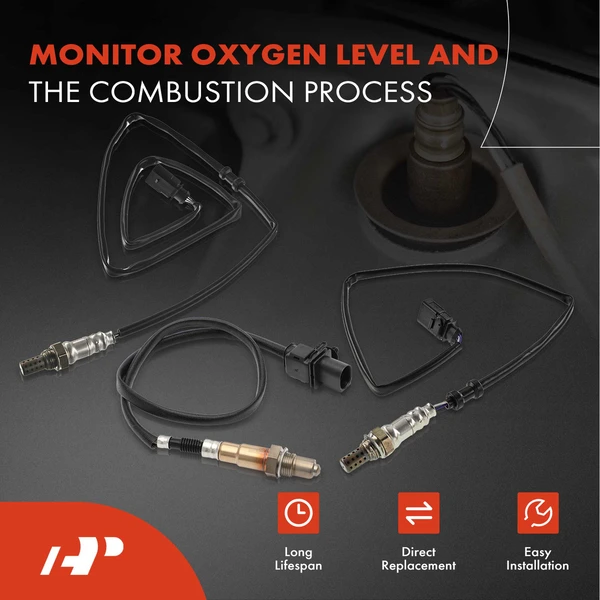 MONITOR OXYGEN LEVEL AND
THE COMBUSTION PROCESS

Long Lifespan

Direct Replacement

Easy Installation