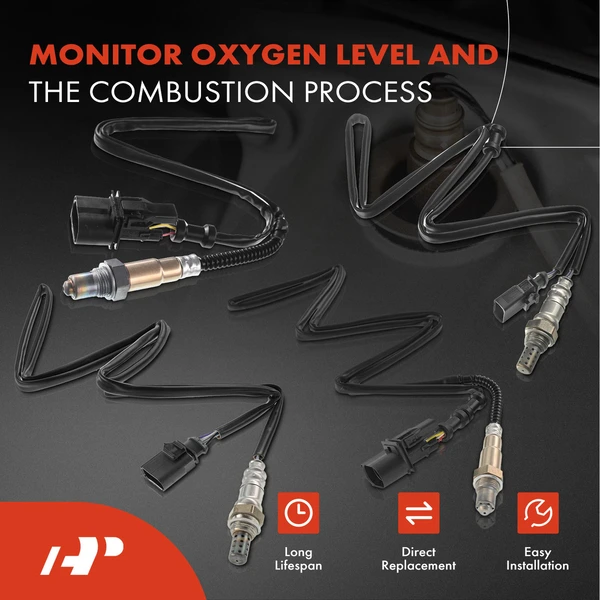 MONITOR OXYGEN LEVEL AND
THE COMBUSTION PROCESS

Long Lifespan

Direct Replacement

Easy Installation