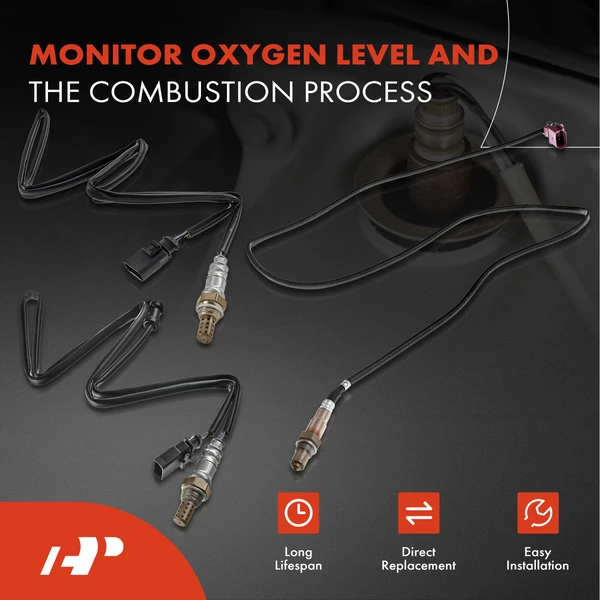 MONITOR OXYGEN LEVEL AND
THE COMBUSTION PROCESS

Long Lifespan

Direct Replacement

Easy Installation