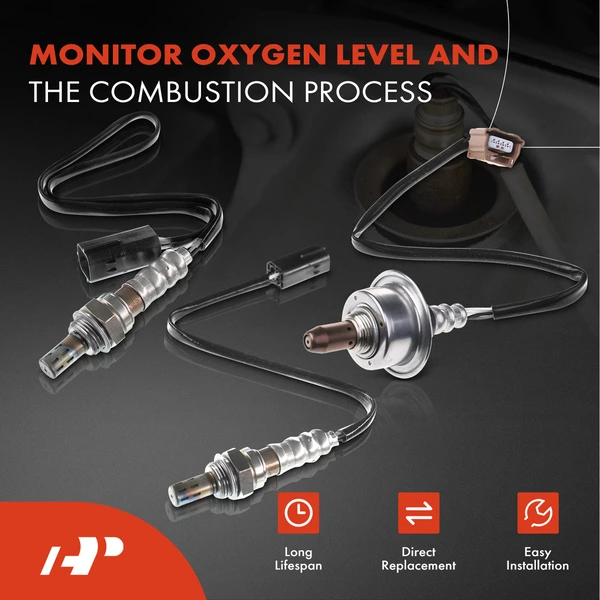 MONITOR OXYGEN LEVEL AND
THE COMBUSTION PROCESS

Long Lifespan

Direct Replacement

Easy Installation