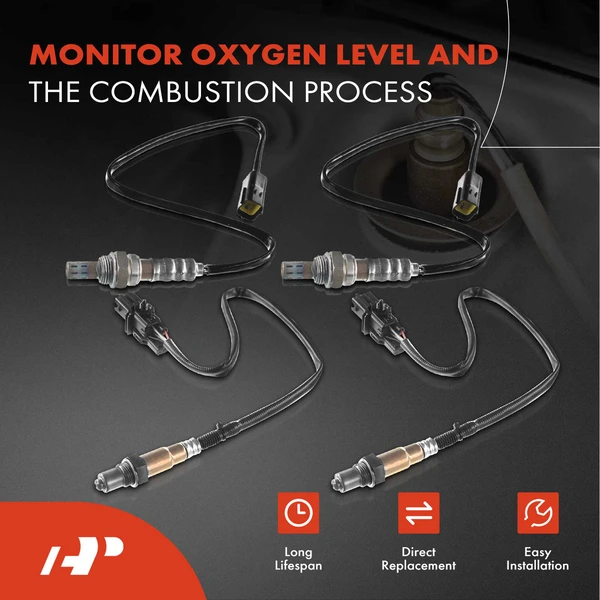 MONITOR OXYGEN LEVEL AND
THE COMBUSTION PROCESS

Long Lifespan

Direct Replacement

Easy Installation