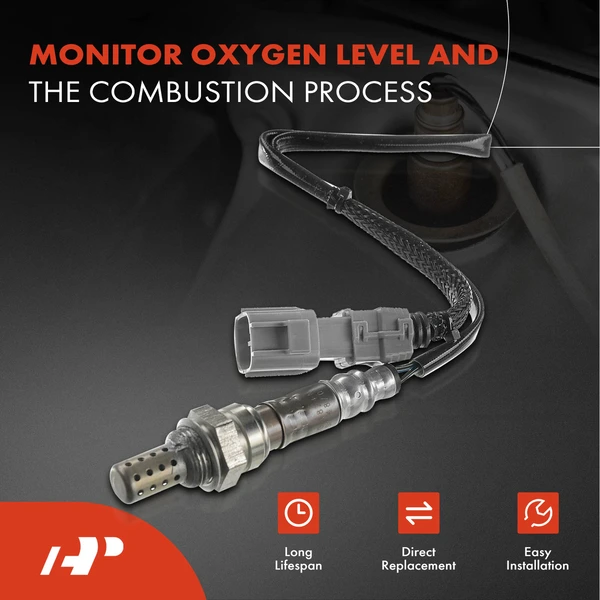 MONITOR OXYGEN LEVEL AND
THE COMBUSTION PROCESS

Long Lifespan

Direct Replacement

Easy Installation