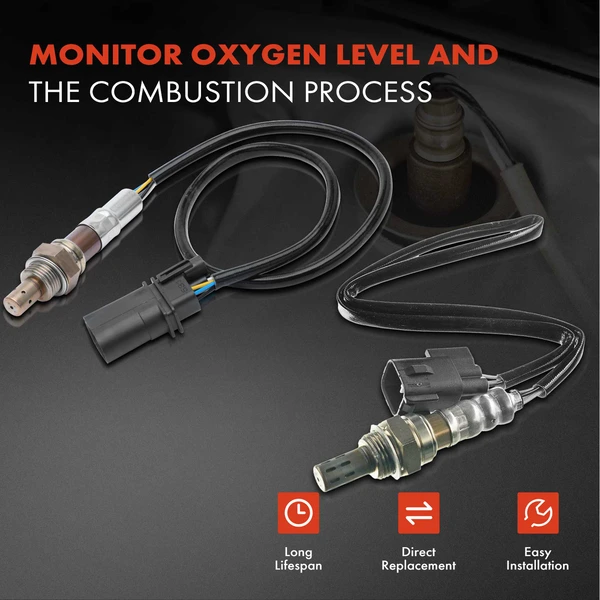 MONITOR OXYGEN LEVEL AND
THE COMBUSTION PROCESS

Long Lifespan

Direct Replacement

Easy Installation