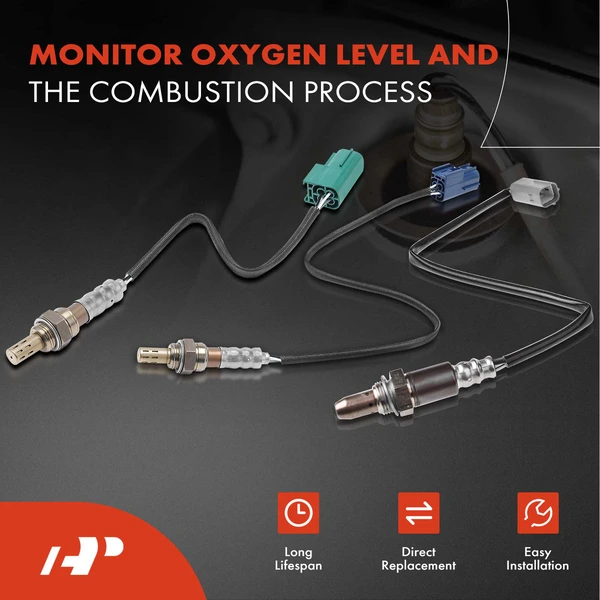 MONITOR OXYGEN LEVEL AND
THE COMBUSTION PROCESS

Long Lifespan

Direct Replacement

Easy Installation