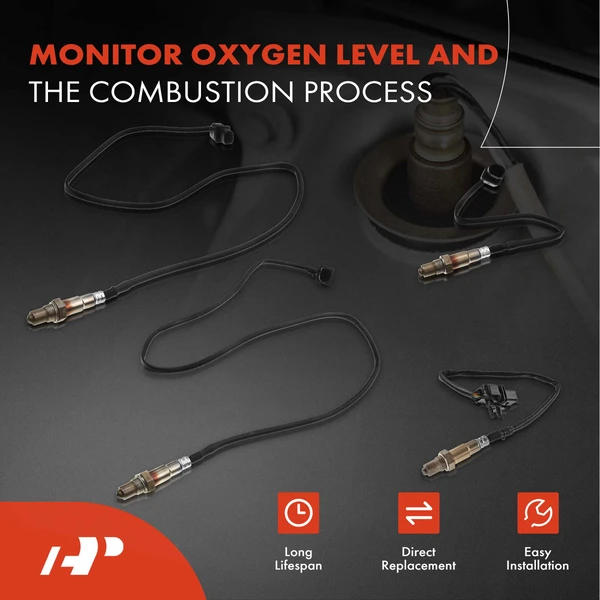 MONITOR OXYGEN LEVEL AND
THE COMBUSTION PROCESS

Long Lifespan

Direct Replacement

Easy Installation