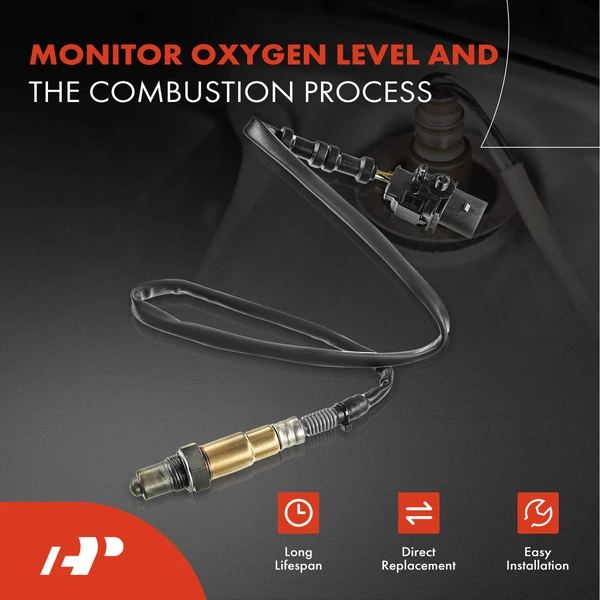 MONITOR OXYGEN LEVEL AND
THE COMBUSTION PROCESS

Long Lifespan

Direct Replacement

Easy Installation