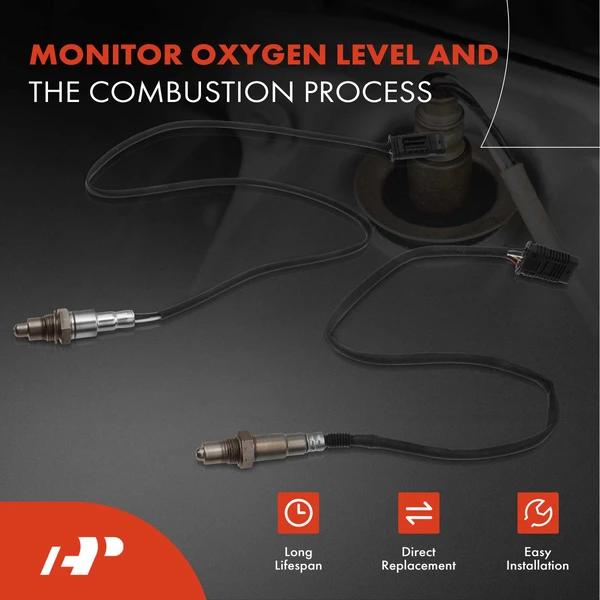 MONITOR OXYGEN LEVEL AND
THE COMBUSTION PROCESS

Long Lifespan

Direct Replacement

Easy Installation